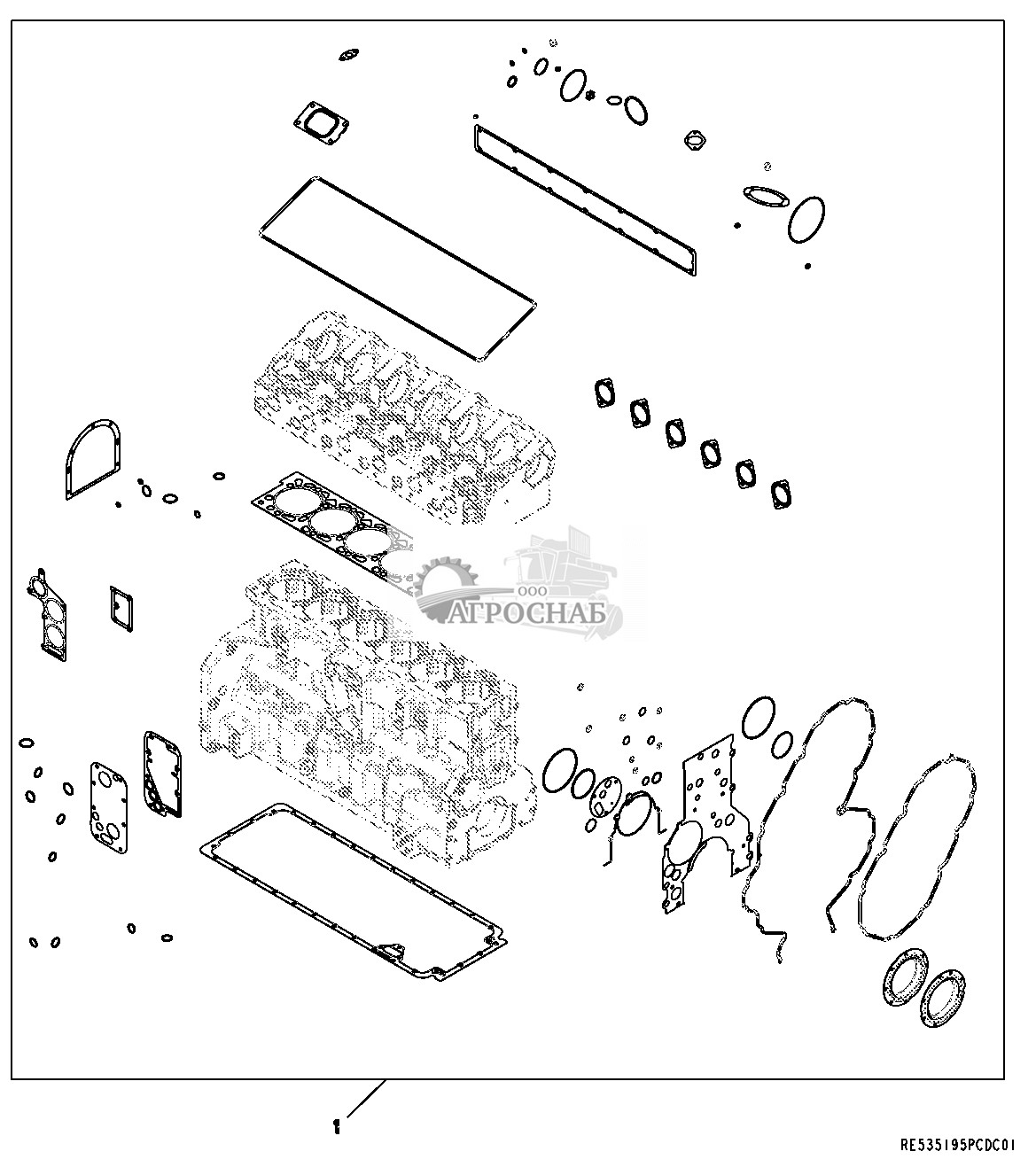 ООО АГРОСНАБ

1

RE535195PCDC01